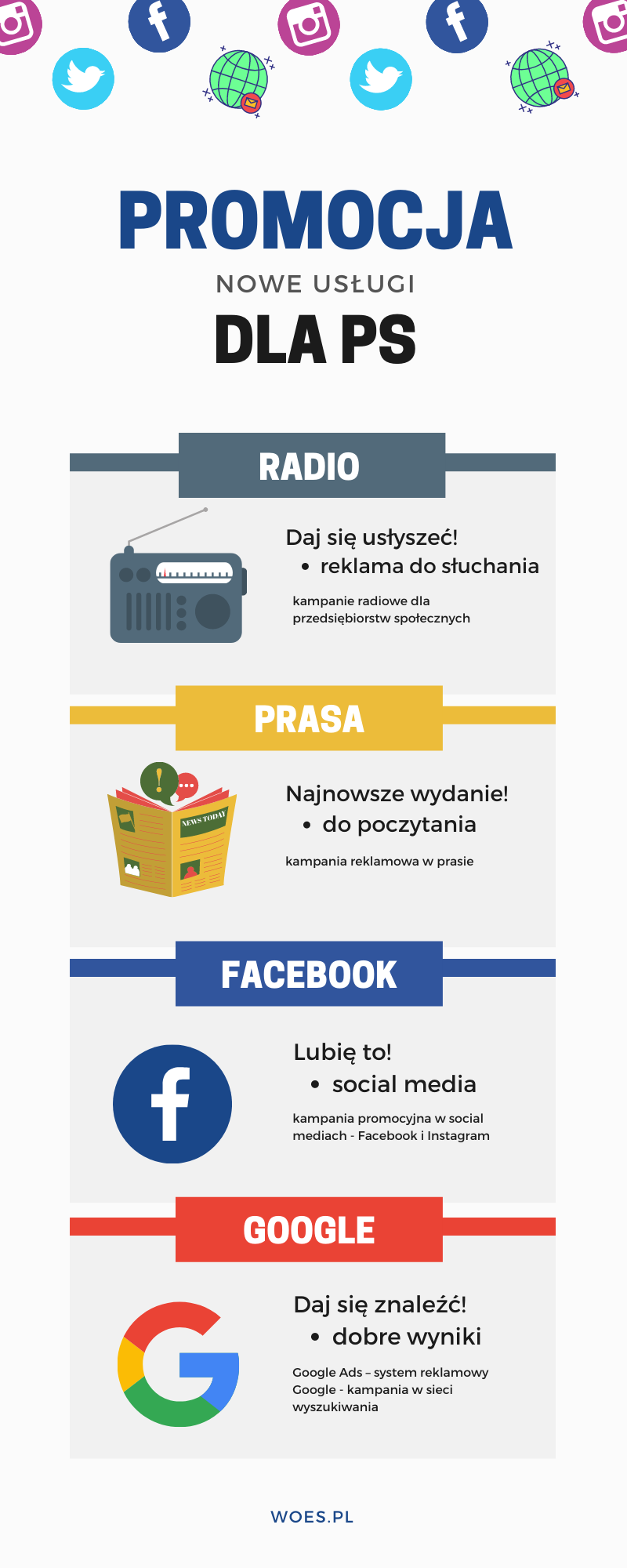 PROMOCJA
NOWE USŁUGI
DLA PS

RADIO

Daj się usłyszeć!
• reklama do słuchania

kampanie radiowe dla przedsiębiorstw społecznych

PRASA

NEWS TODAY

Najnowsze wydanie!
• do poczytania

kampania reklamowa w prasie

FACEBOOK

Lubię to!
• social media

kampania promocyjna w social mediach - Facebook i Instagram

GOOGLE

Daj się znaleźć!
• dobre wyniki

Google Ads – system reklamowy Google - kampania w sieci wyszukiwania

WOES.PL